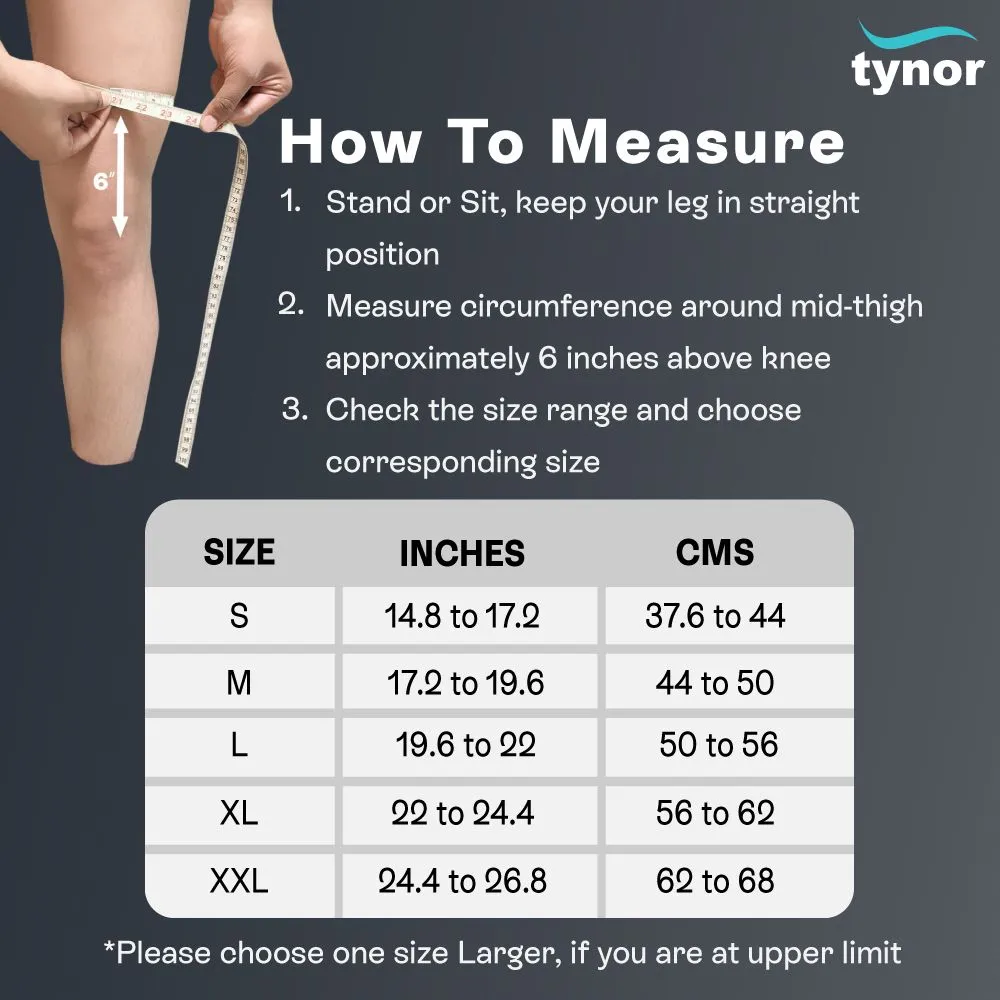 tynor

6"

How To Measure

1. Stand or Sit, keep your leg in straight position
2. Measure circumference around mid-thigh approximately 6 inches above knee
3. Check the size range and choose corresponding size

| SIZE | INCHES | CMS |
|---|---|---|
| S | 14.8 to 17.2 | 37.6 to 44 |
| M | 17.2 to 19.6 | 44 to 50 |
| L | 19.6 to 22 | 50 to 56 |
| XL | 22 to 24.4 | 56 to 62 |
| XXL | 24.4 to 26.8 | 62 to 68 |

*Please choose one size Larger, if you are at upper limit