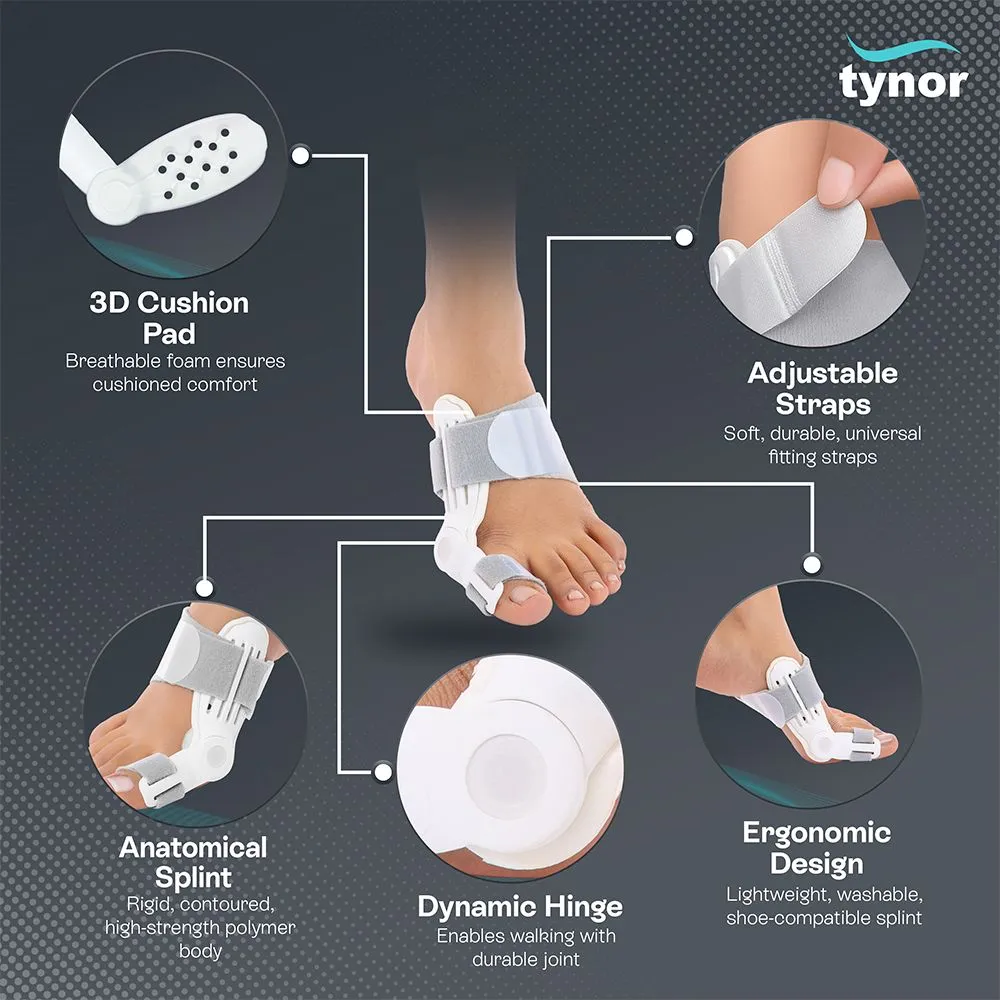 tynor

3D Cushion Pad
Breathable foam ensures cushioned comfort

Adjustable Straps
Soft, durable, universal fitting straps

Anatomical Splint
Rigid, contoured, high-strength polymer body

Dynamic Hinge
Enables walking with durable joint

Ergonomic Design
Lightweight, washable, shoe-compatible splint